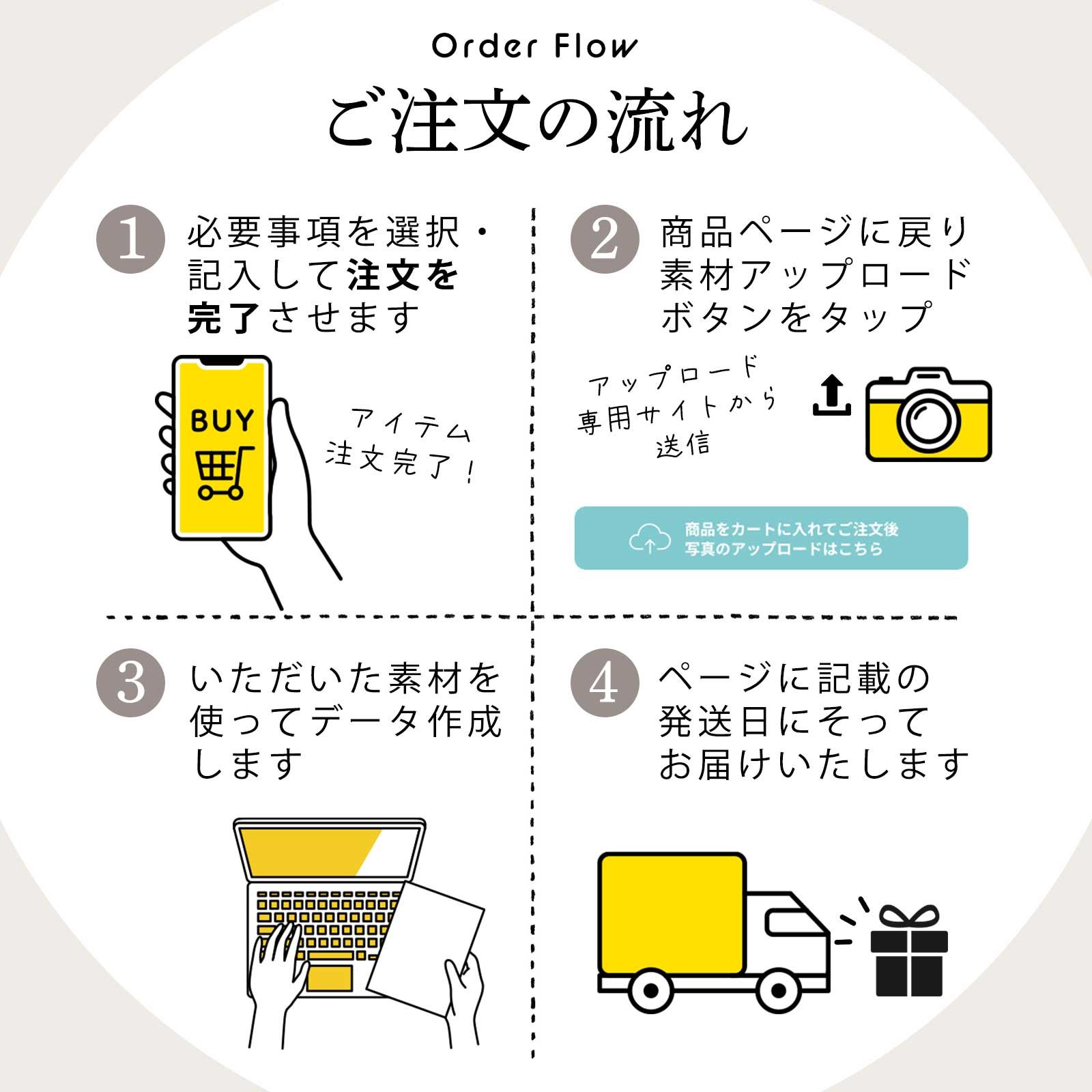 Order Flow

ご注文の流れ

1 必要事項を選択・記入して注文を完了させます

BUY

アイテム注文完了!

2 商品ページに戻り素材アップロードボタンをタップ

アップロード専用サイトから送信

商品をカートに入れてご注文後
写真のアップロードはこちら

3 いただいた素材を使ってデータ作成します

4 ページに記載の発送日にそってお届けいたします