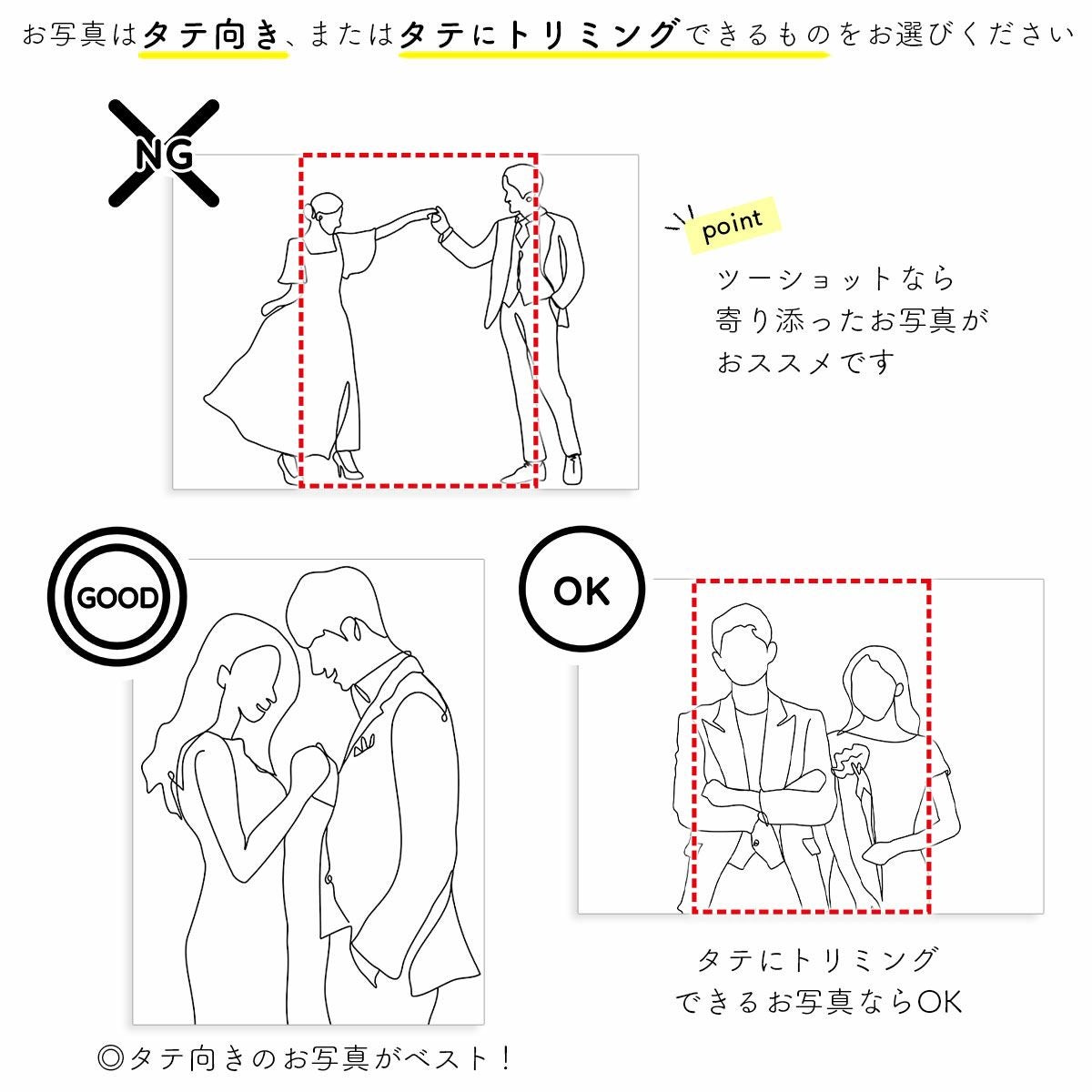 お写真はタテ向き、またはタテにトリミングできるものをお選びください

NG

point

ツーショットなら
寄り添ったお写真が
おススメです

GOOD

OK

タテにトリミング
できるお写真ならOK

◎タテ向きのお写真がベスト！