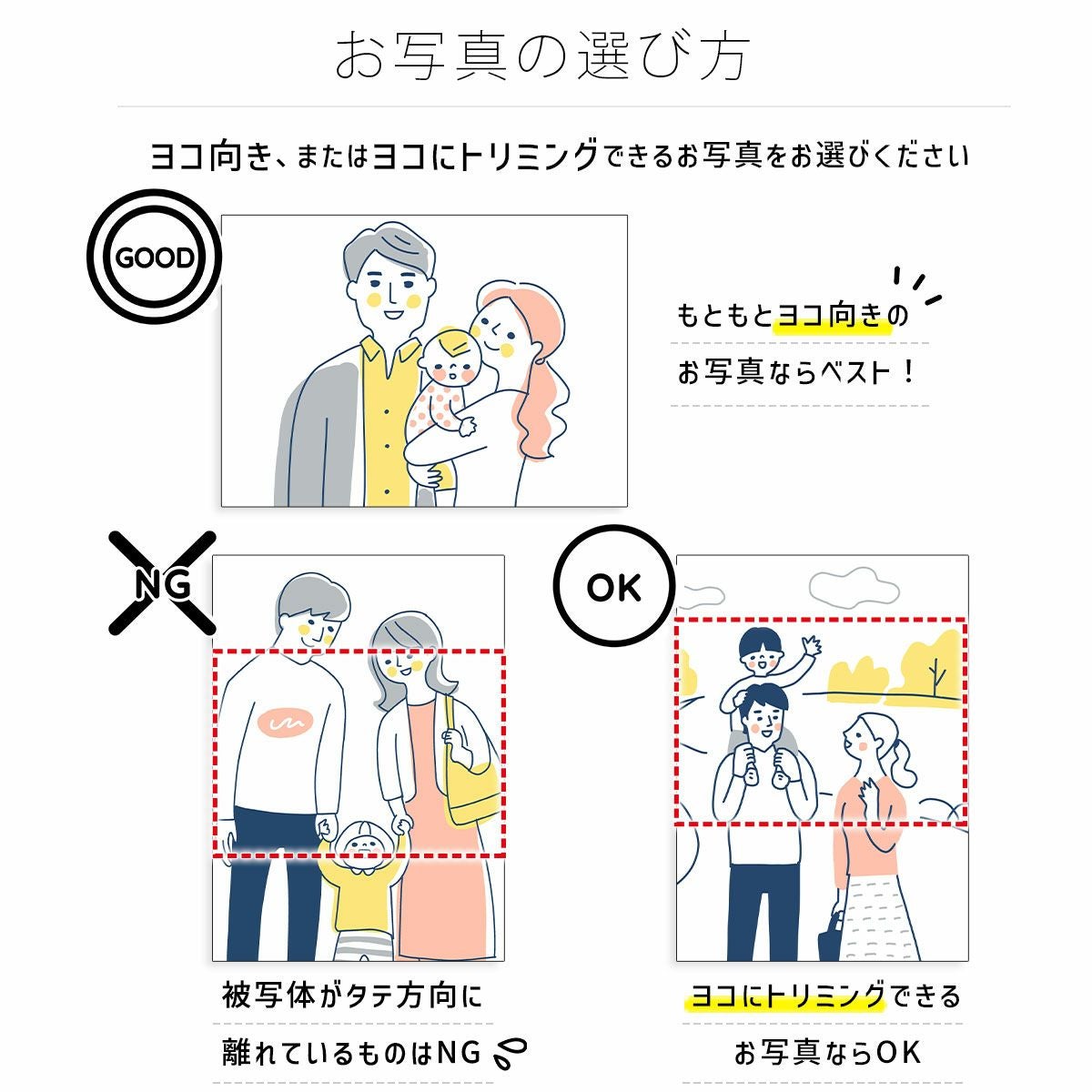 お写真の選び方

ヨコ向き、またはヨコにトリミングできるお写真をお選びください

GOOD

もともとヨコ向きの
お写真ならベスト！

NG

OK

被写体がタテ方向に
離れているものはNG

ヨコにトリミングできる
お写真ならOK