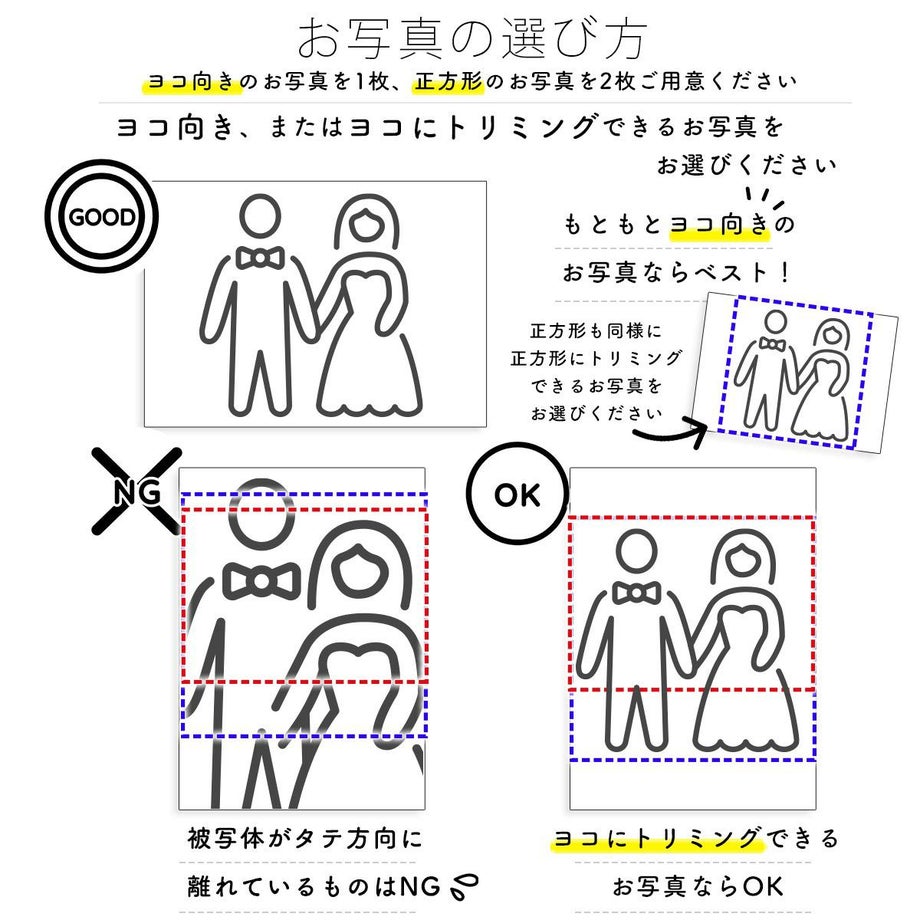 お写真の選び方

ヨコ向きのお写真を1枚、正方形のお写真を2枚ご用意ください

ヨコ向き、またはヨコにトリミングできるお写真をお選びください

GOOD

もともとヨコ向きのお写真ならベスト！

正方形も同様に正方形にトリミングできるお写真をお選びください

NG

OK

被写体がタテ方向に離れているものはNG

ヨコにトリミングできるお写真ならOK