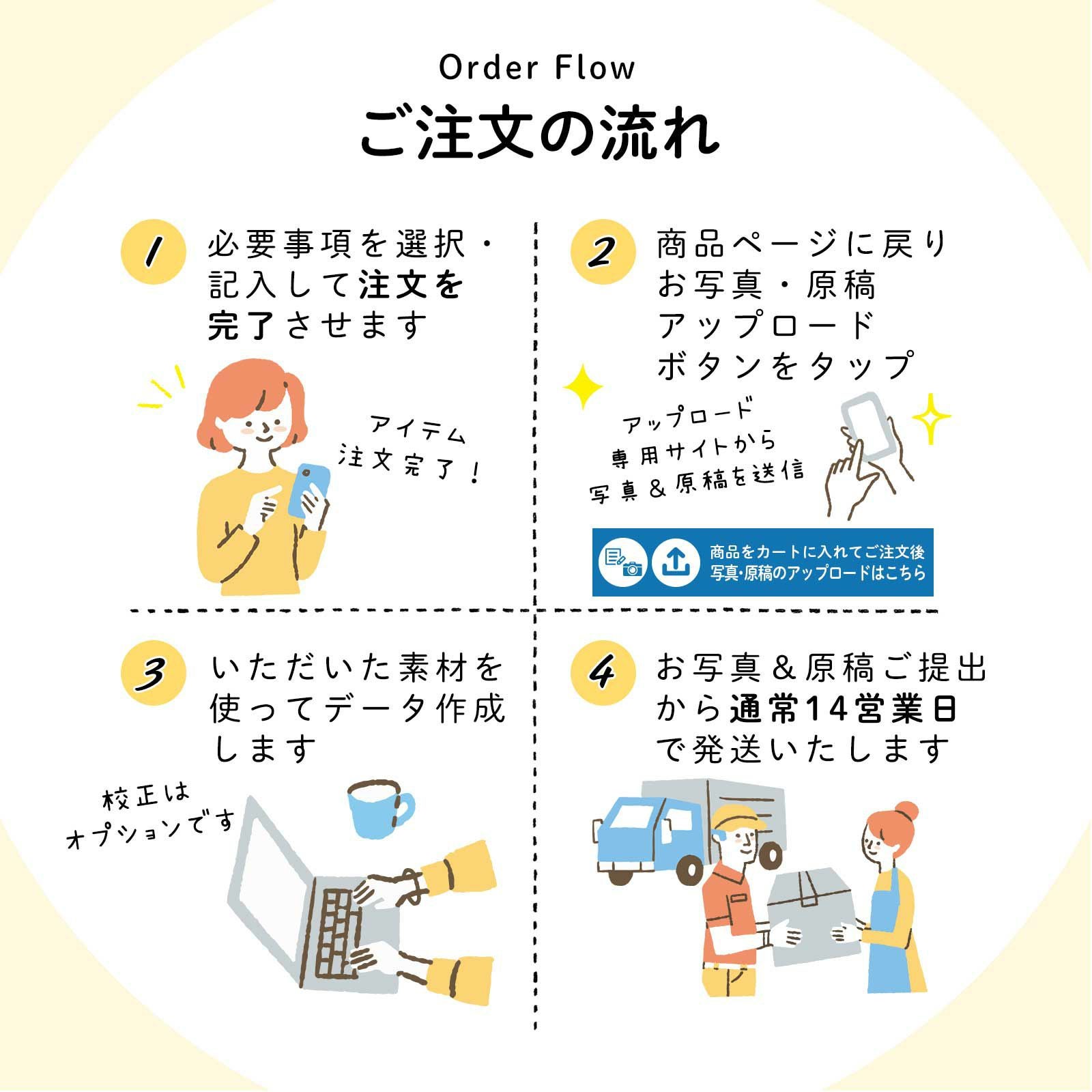 Order Flow

ご注文の流れ

1

必要事項を選択・記入して注文を完了させます

アイテム注文完了！

2

商品ページに戻りお写真・原稿アップロードボタンをタップ

アップロード専用サイトから写真＆原稿を送信

商品をカートに入れてご注文後
写真・原稿のアップロードはこちら

3

いただいた素材を使ってデータ作成します

校正はオプションです

4

お写真＆原稿ご提出から通常14営業日で発送いたします