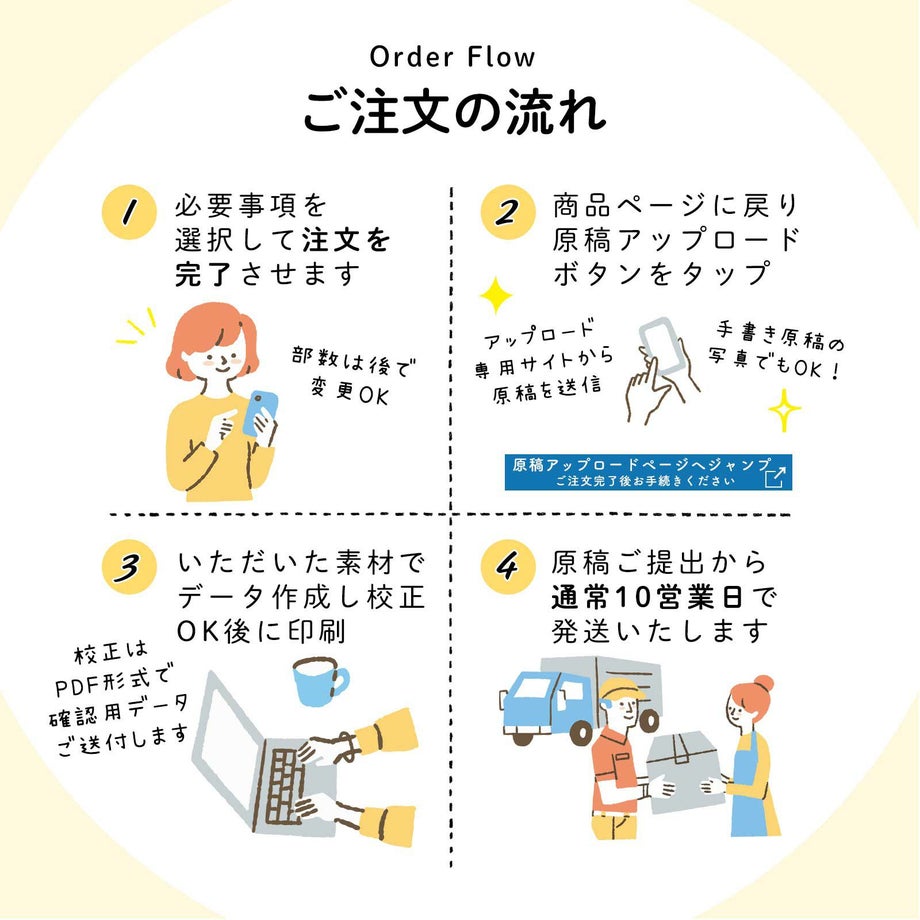 Order Flow
ご注文の流れ

1 必要事項を選択して注文を完了させます

部数は後で変更OK

2 商品ページに戻り原稿アップロードボタンをタップ

アップロード専用サイトから原稿を送信

手書き原稿の写真でもOK！

原稿アップロードページへジャンプ
ご注文完了後お手続きください

3 いただいた素材でデータ作成し校正OK後に印刷

校正はPDF形式で確認用データご送付します

4 原稿ご提出から通常10営業日で発送いたします