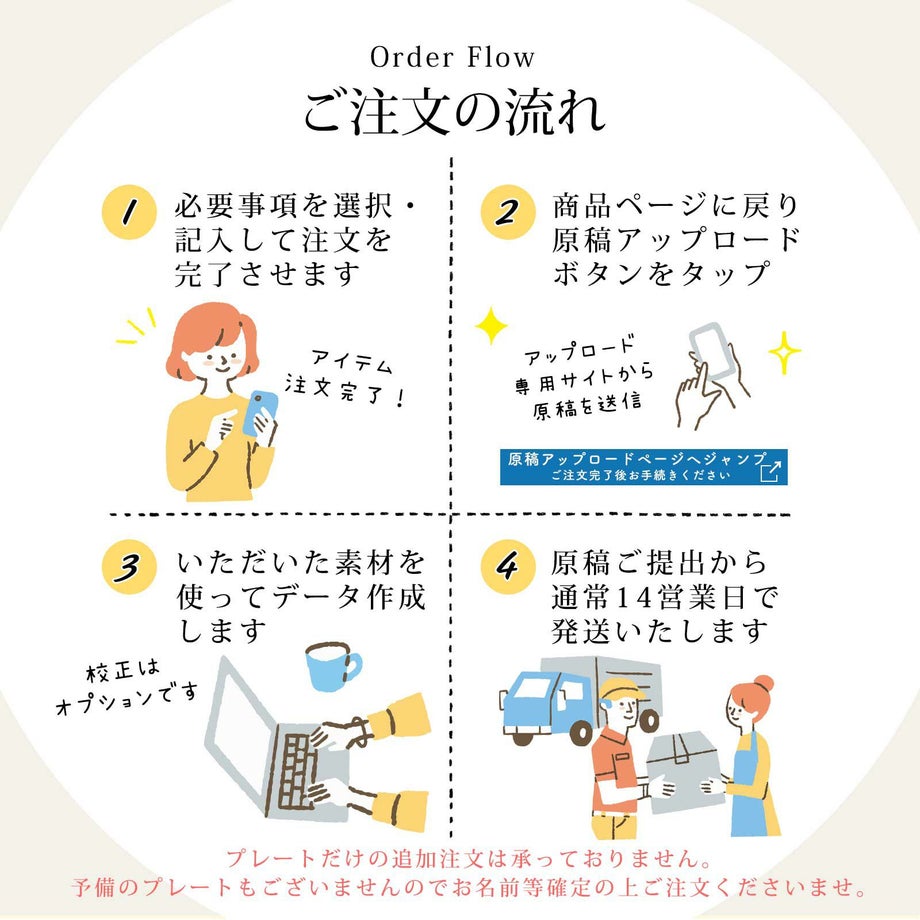 Order Flow
ご注文の流れ

1
必要事項を選択・記入して注文を完了させます

アイテム注文完了！

2
商品ページに戻り原稿アップロードボタンをタップ

アップロード専用サイトから原稿を送信

原稿アップロードページへジャンプ
ご注文完了後お手続きください

3
いただいた素材を使ってデータ作成します

校正はオプションです

4
原稿ご提出から通常14営業日で発送いたします

プレートだけの追加注文は承っておりません。
予備のプレートもございませんのでお名前等確定の上ご注文くださいませ。