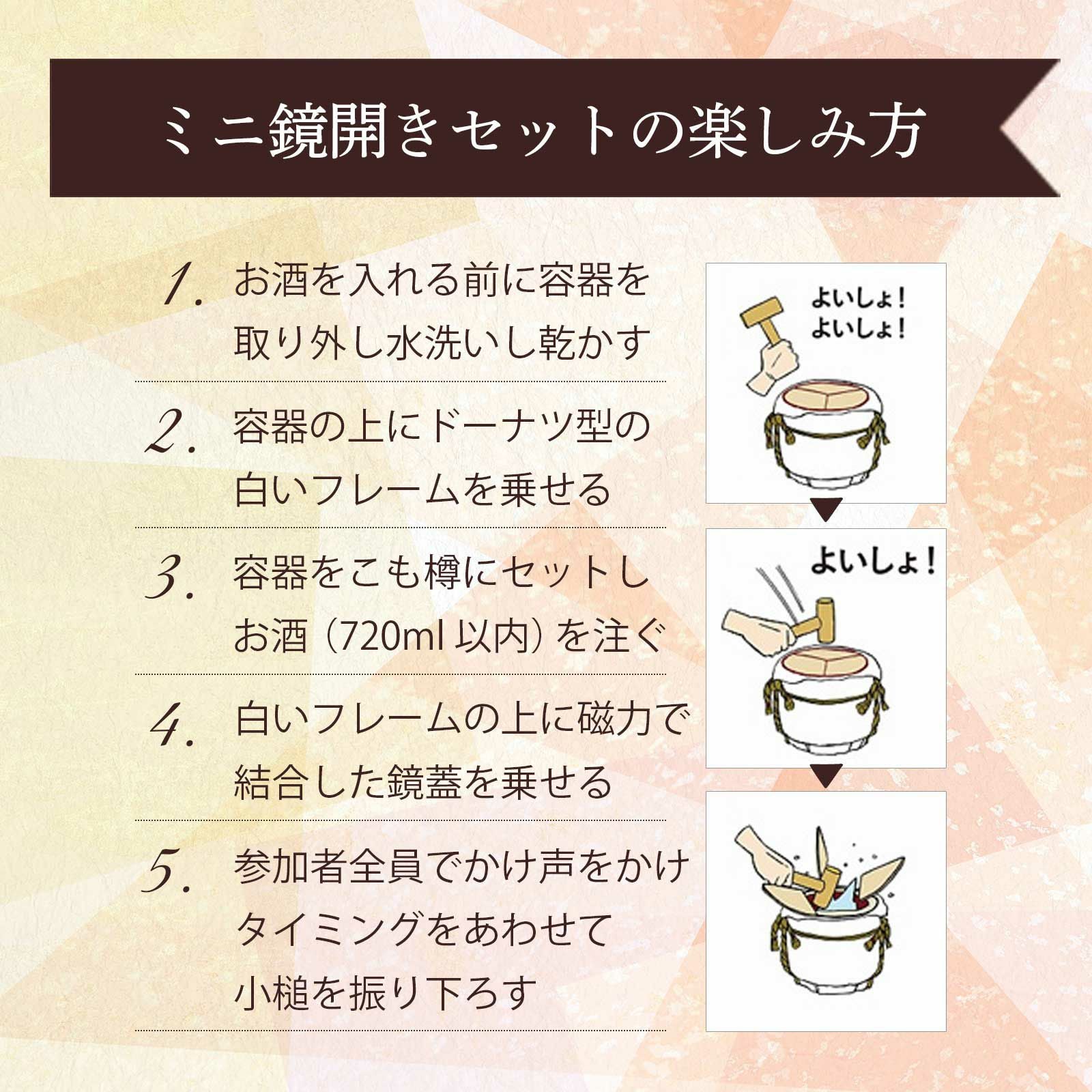 ミニ鏡開きセットの楽しみ方

1. お酒を入れる前に容器を取り外し水洗いし乾かす

2. 容器の上にドーナツ型の白いフレームを乗せる

3. 容器をこも樽にセットしお酒（720ml 以内）を注ぐ

4. 白いフレームの上に磁力で結合した鏡蓋を乗せる

5. 参加者全員でかけ声をかけタイミングをあわせて小槌を振り下ろす

よいしょ！
よいしょ！

よいしょ！