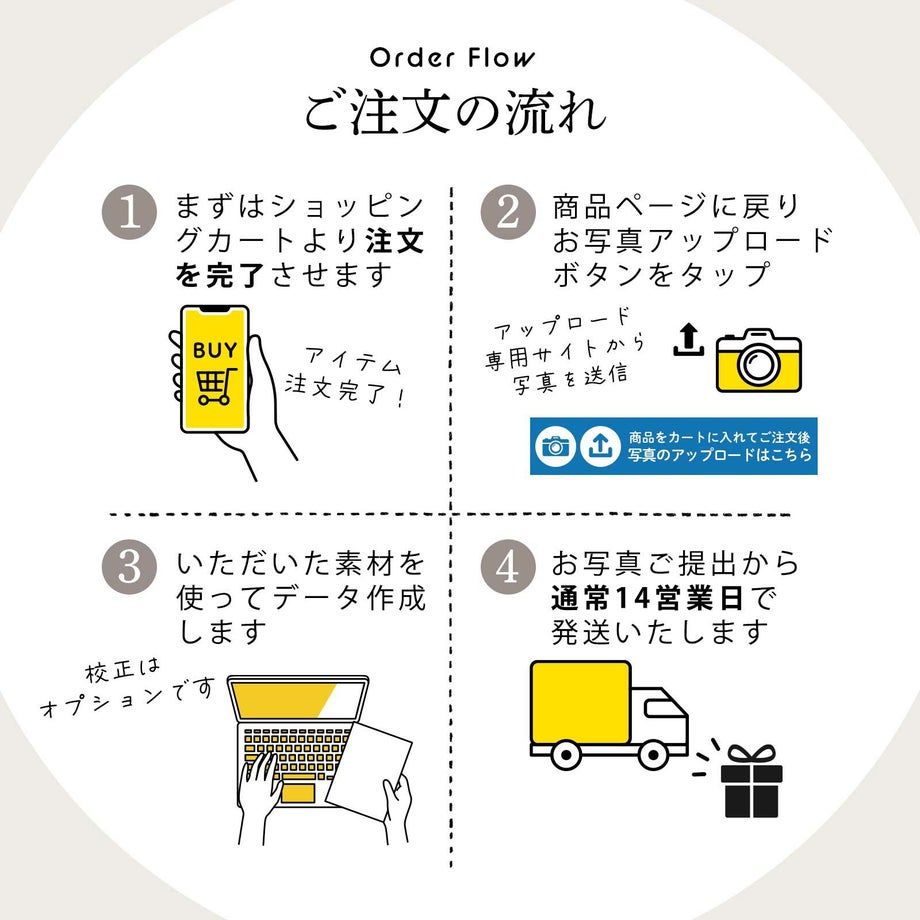 Order Flow
ご注文の流れ

1 まずはショッピングカートより注文を完了させます

BUY

アイテム注文完了!

2 商品ページに戻りお写真アップロードボタンをタップ

アップロード専用サイトから写真を送信

商品をカートに入れてご注文後
写真のアップロードはこちら

3 いただいた素材を使ってデータ作成します

校正はオプションです

4 お写真ご提出から通常14営業日で発送いたします