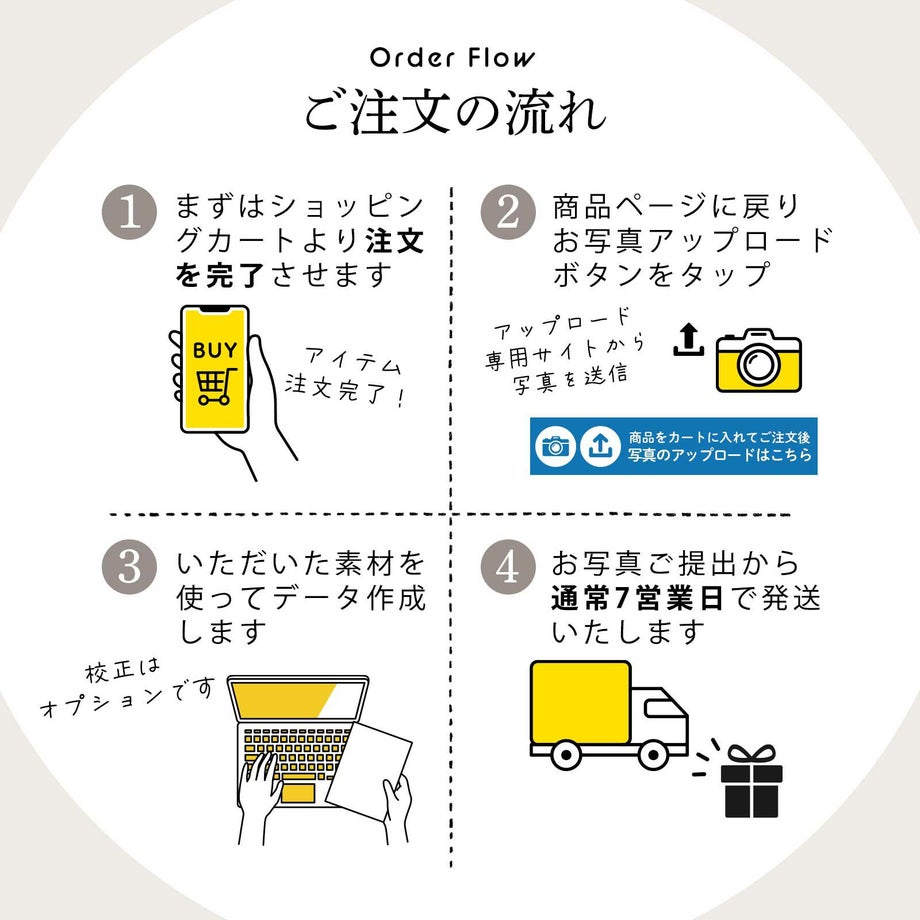 Order Flow
ご注文の流れ

1 まずはショッピングカートより注文を完了させます

BUY

アイテム注文完了！

2 商品ページに戻りお写真アップロードボタンをタップ

アップロード専用サイトから写真を送信

商品をカートに入れてご注文後
写真のアップロードはこちら

3 いただいた素材を使ってデータ作成します

校正はオプションです

4 お写真ご提出から通常7営業日で発送いたします