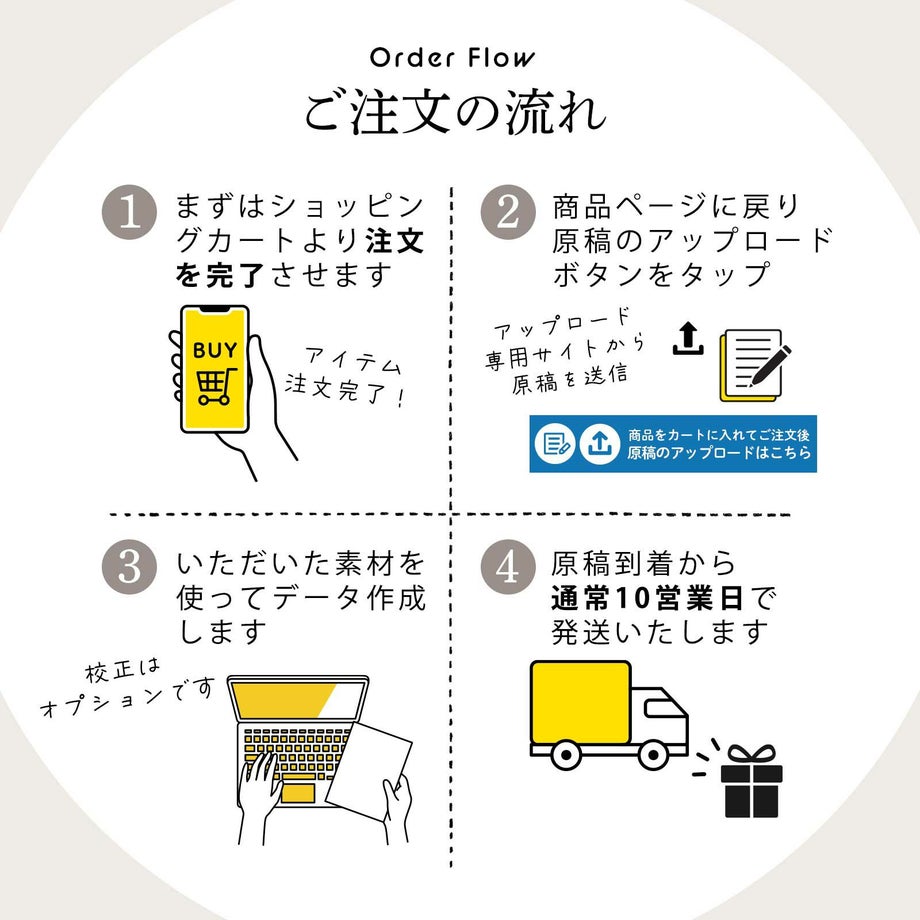 Order Flow

ご注文の流れ

1 まずはショッピングカートより注文を完了させます

BUY

アイテム注文完了!

2 商品ページに戻り原稿のアップロードボタンをタップ

アップロード専用サイトから原稿を送信

商品をカートに入れてご注文後
原稿のアップロードはこちら

3 いただいた素材を使ってデータ作成します

校正はオプションです

4 原稿到着から通常10営業日で発送いたします