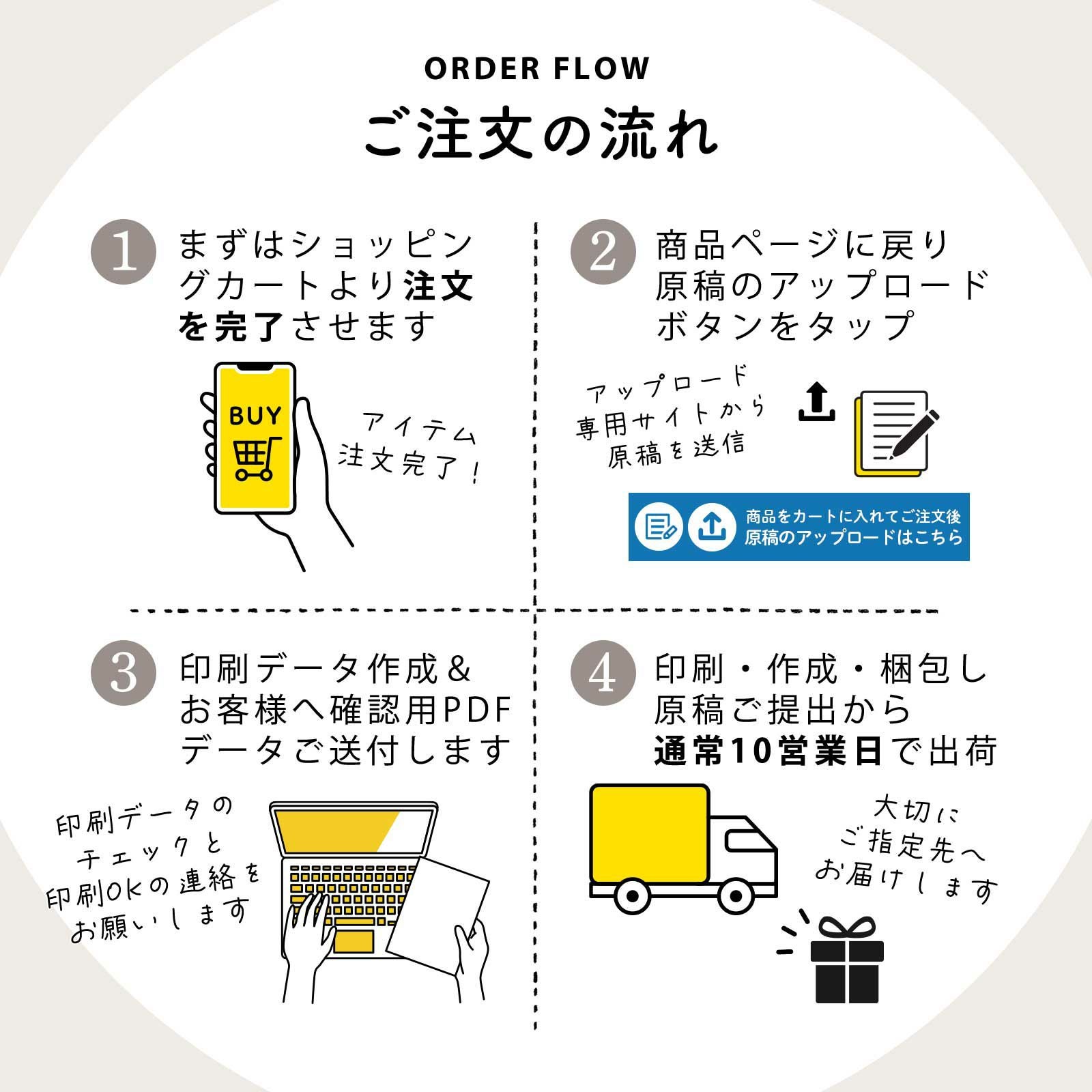 ORDER FLOW
ご注文の流れ

1 まずはショッピングカートより注文を完了させます

BUY

アイテム注文完了!

2 商品ページに戻り原稿のアップロードボタンをタップ

アップロード専用サイトから原稿を送信

商品をカートに入れてご注文後
原稿のアップロードはこちら

3 印刷データ作成＆お客様へ確認用PDFデータご送付します

印刷データのチェックと印刷OKの連絡をお願いします

4 印刷・作成・梱包し原稿ご提出から通常10営業日で出荷

大切にご指定先へお届けします