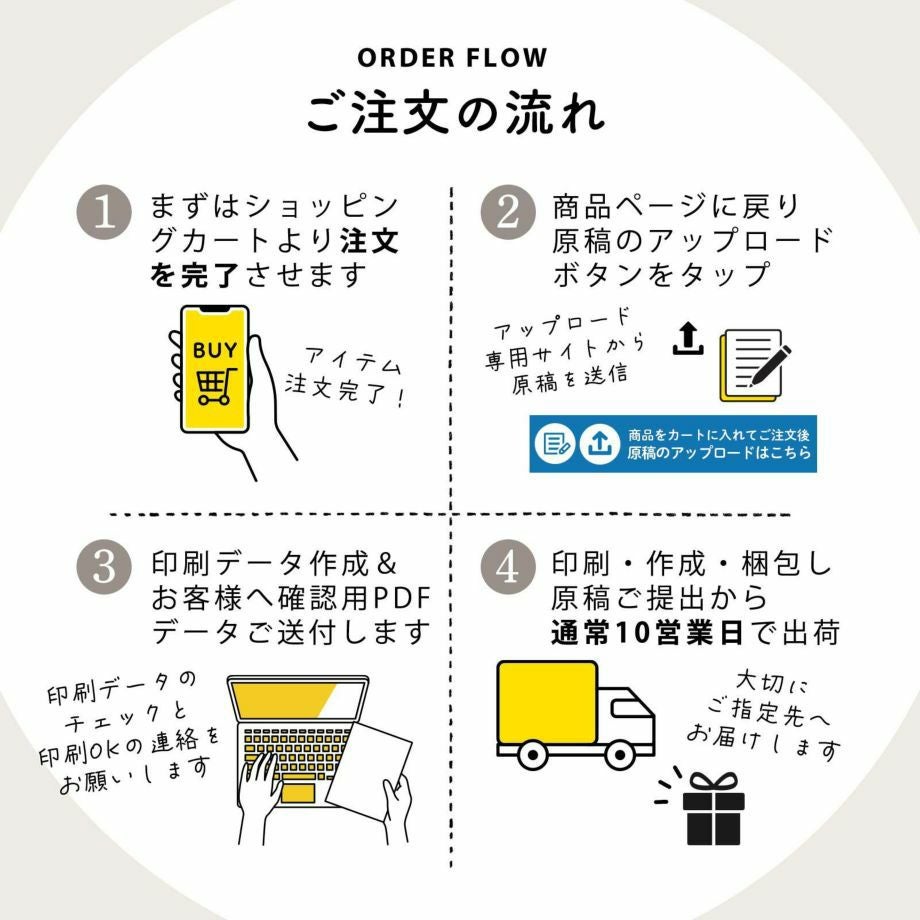 ORDER FLOW
ご注文の流れ

1 まずはショッピングカートより注文を完了させます

BUY

アイテム注文完了！

2 商品ページに戻り原稿のアップロードボタンをタップ

アップロード専用サイトから原稿を送信

商品をカートに入れてご注文後
原稿のアップロードはこちら

3 印刷データ作成＆お客様へ確認用PDFデータご送付します

印刷データのチェックと印刷OKの連絡をお願いします

4 印刷・作成・梱包し原稿ご提出から通常10営業日で出荷

大切にご指定先へお届けします