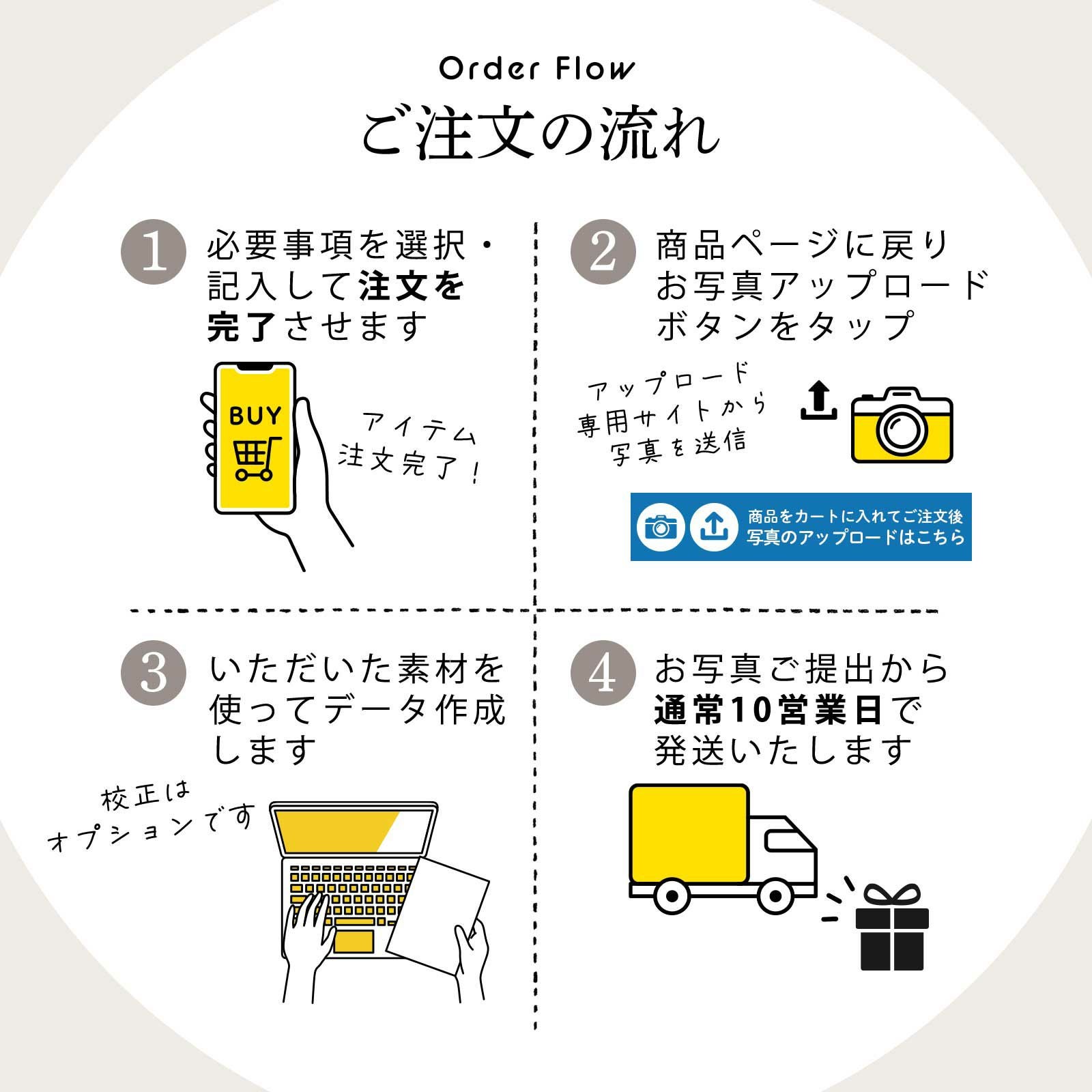 Order Flow

ご注文の流れ

1 必要事項を選択・記入して注文を完了させます

BUY

アイテム注文完了！

2 商品ページに戻りお写真アップロードボタンをタップ

アップロード専用サイトから写真を送信

商品をカートに入れてご注文後
写真のアップロードはこちら

3 いただいた素材を使ってデータ作成します

校正はオプションです

4 お写真ご提出から通常10営業日で発送いたします