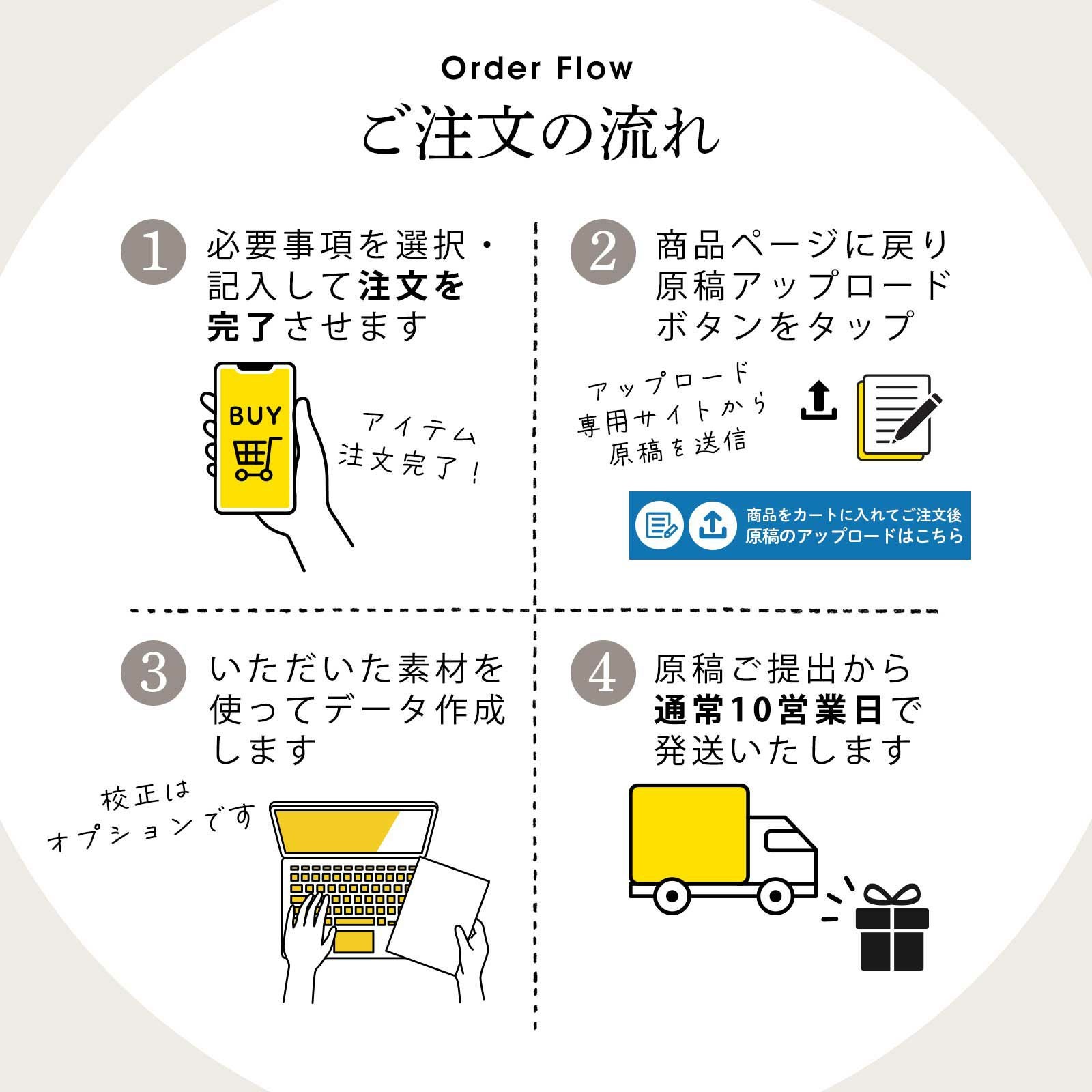 Order Flow

ご注文の流れ

1
必要事項を選択・記入して注文を完了させます

BUY

アイテム注文完了!

2
商品ページに戻り原稿アップロードボタンをタップ

アップロード専用サイトから原稿を送信

商品をカートに入れてご注文後
原稿のアップロードはこちら

3
いただいた素材を使ってデータ作成します

校正はオプションです

4
原稿ご提出から通常10営業日で発送いたします