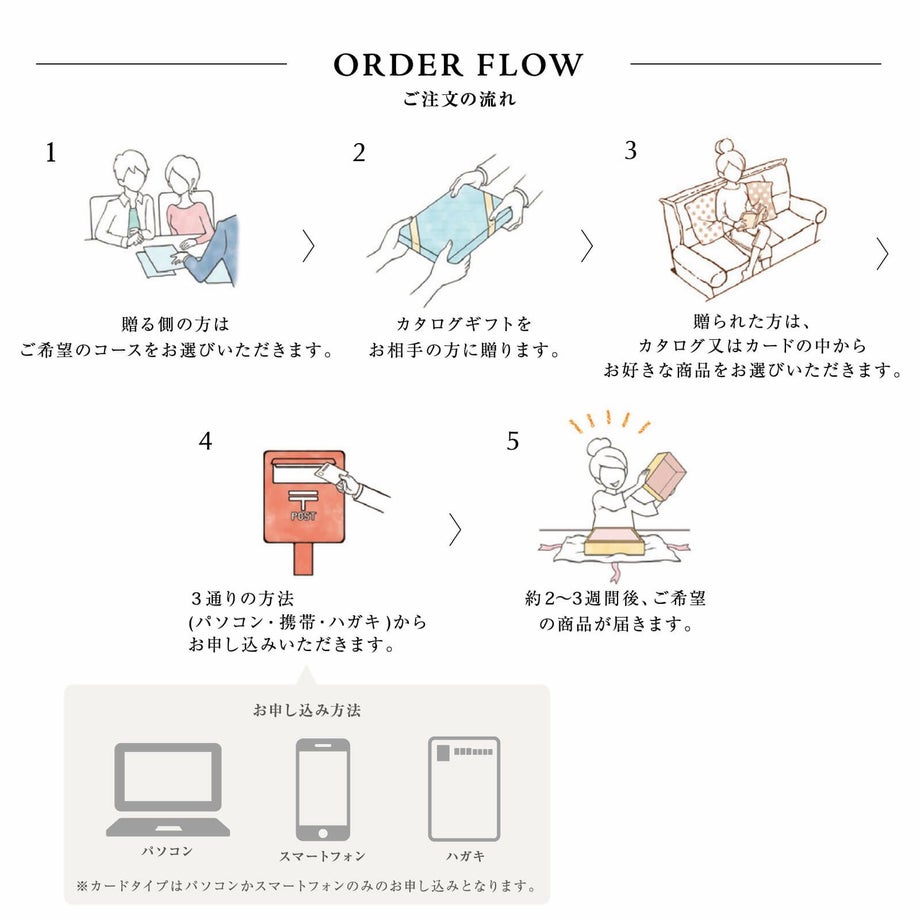 ORDER FLOW
ご注文の流れ

1
贈る側の方は
ご希望のコースをお選びいただきます。

2
カタログギフトを
お相手の方に贈ります。

3
贈られた方は、
カタログ又はカードの中から
お好きな商品をお選びいただきます。

4
POST
3通りの方法
(パソコン・携帯・ハガキ)から
お申し込みいただきます。

5
約2〜3週間後、ご希望
の商品が届きます。

お申し込み方法
パソコン
スマートフォン
ハガキ
※カードタイプはパソコンかスマートフォンのみのお申し込みとなります。