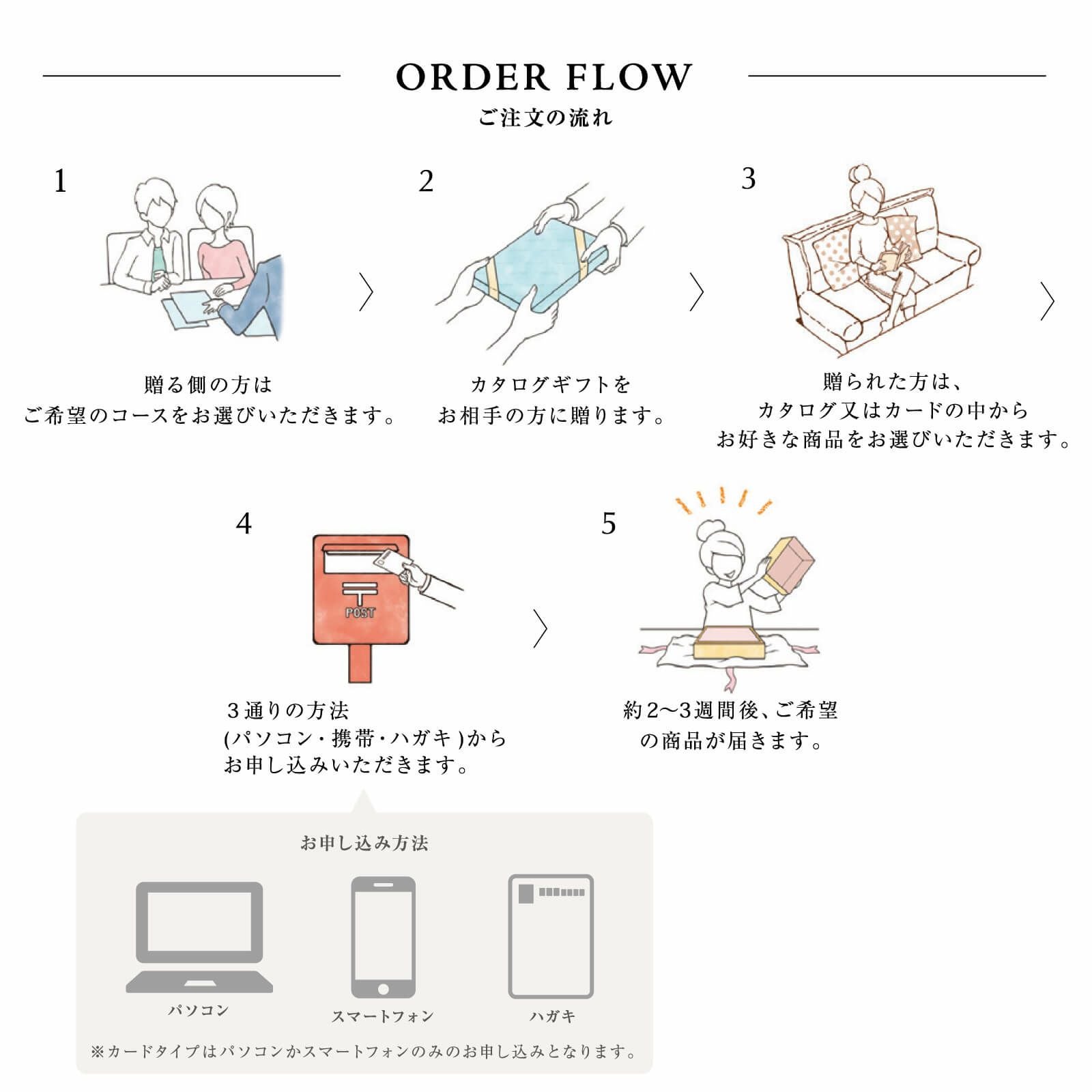 ORDER FLOW
ご注文の流れ

1

贈る側の方は
ご希望のコースをお選びいただきます。

2

カタログギフトを
お相手の方に贈ります。

3

贈られた方は、
カタログ又はカードの中から
お好きな商品をお選びいただきます。

4

POST

3通りの方法
(パソコン・携帯・ハガキ)から
お申し込みいただきます。

5

約2〜3週間後、ご希望
の商品が届きます。

お申し込み方法

パソコン

スマートフォン

ハガキ

※カードタイプはパソコンかスマートフォンのみのお申し込みとなります。