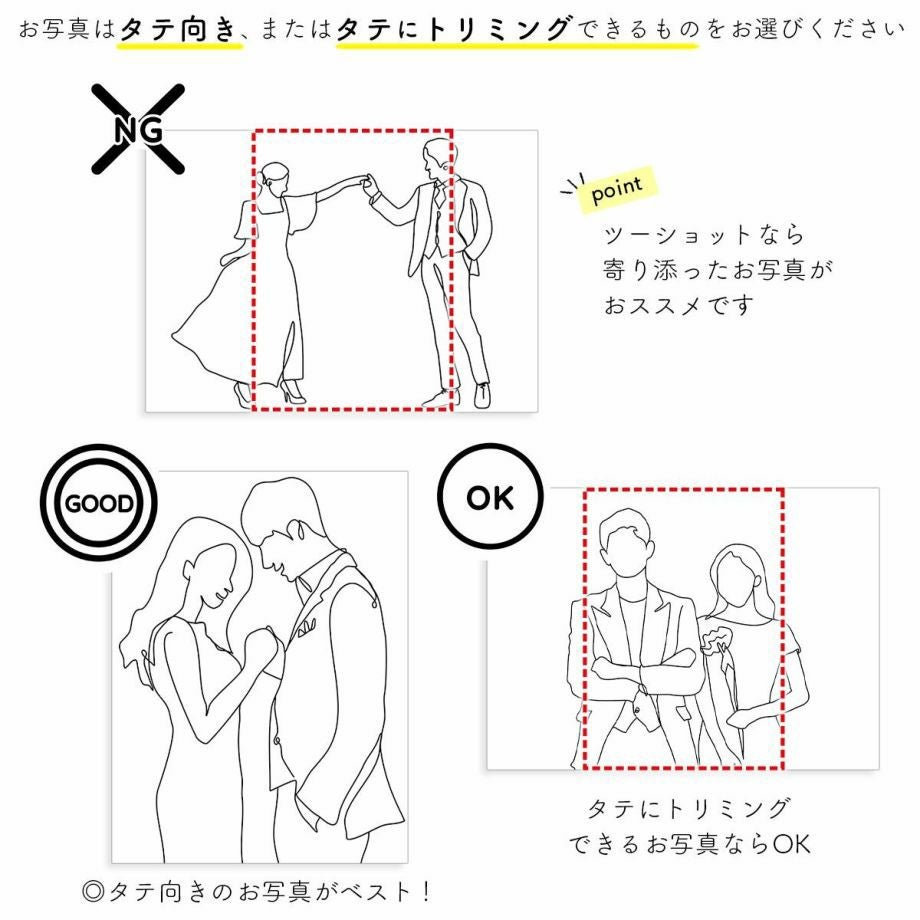 お写真はタテ向き、またはタテにトリミングできるものをお選びください

NG

point
ツーショットなら
寄り添ったお写真が
おススメです

GOOD

OK

タテにトリミング
できるお写真ならOK

◎タテ向きのお写真がベスト！