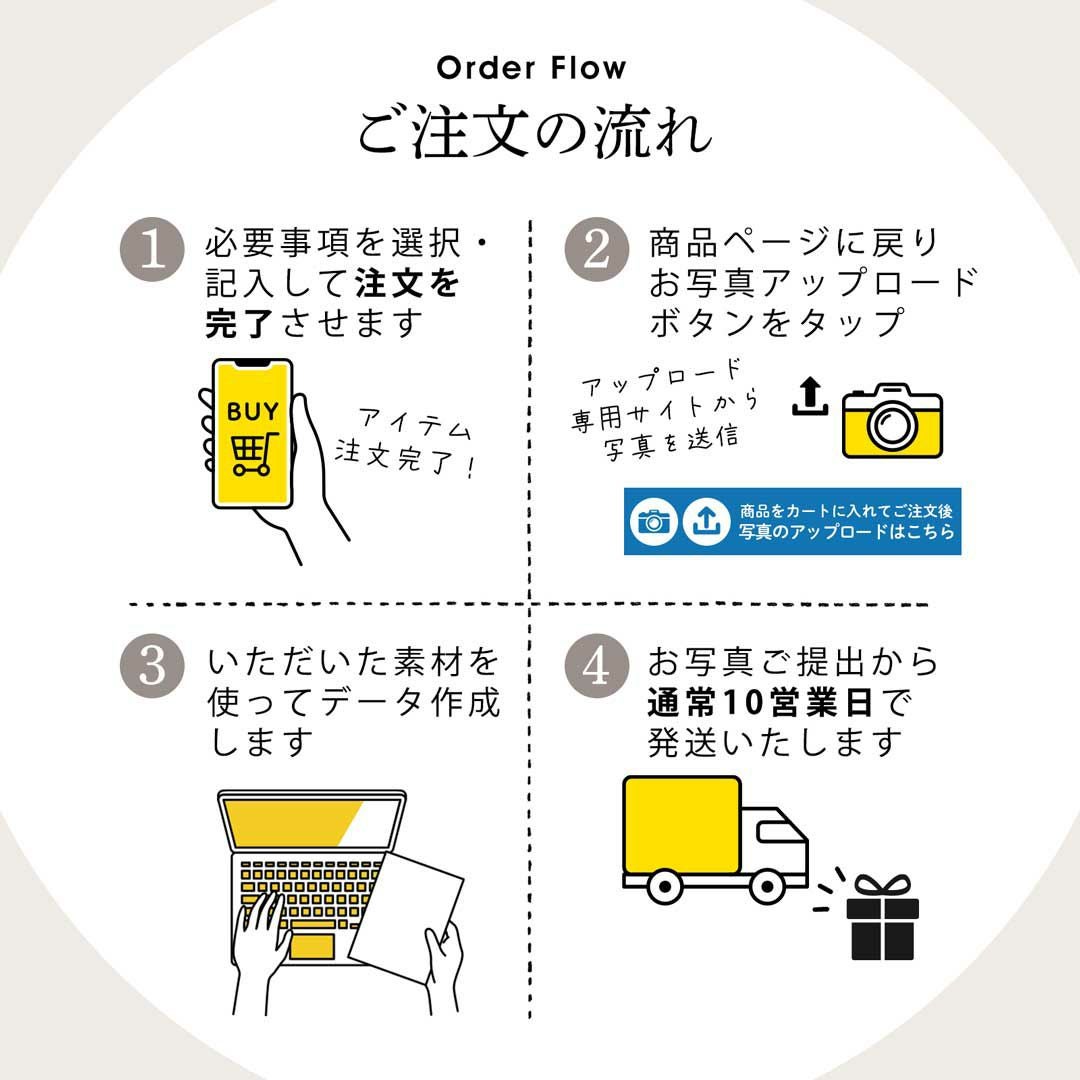 Order Flow
ご注文の流れ

1 必要事項を選択・記入して注文を完了させます

BUY

アイテム注文完了！

2 商品ページに戻りお写真アップロードボタンをタップ

アップロード専用サイトから写真を送信

商品をカートに入れてご注文後
写真のアップロードはこちら

3 いただいた素材を使ってデータ作成します

4 お写真ご提出から通常10営業日で発送いたします