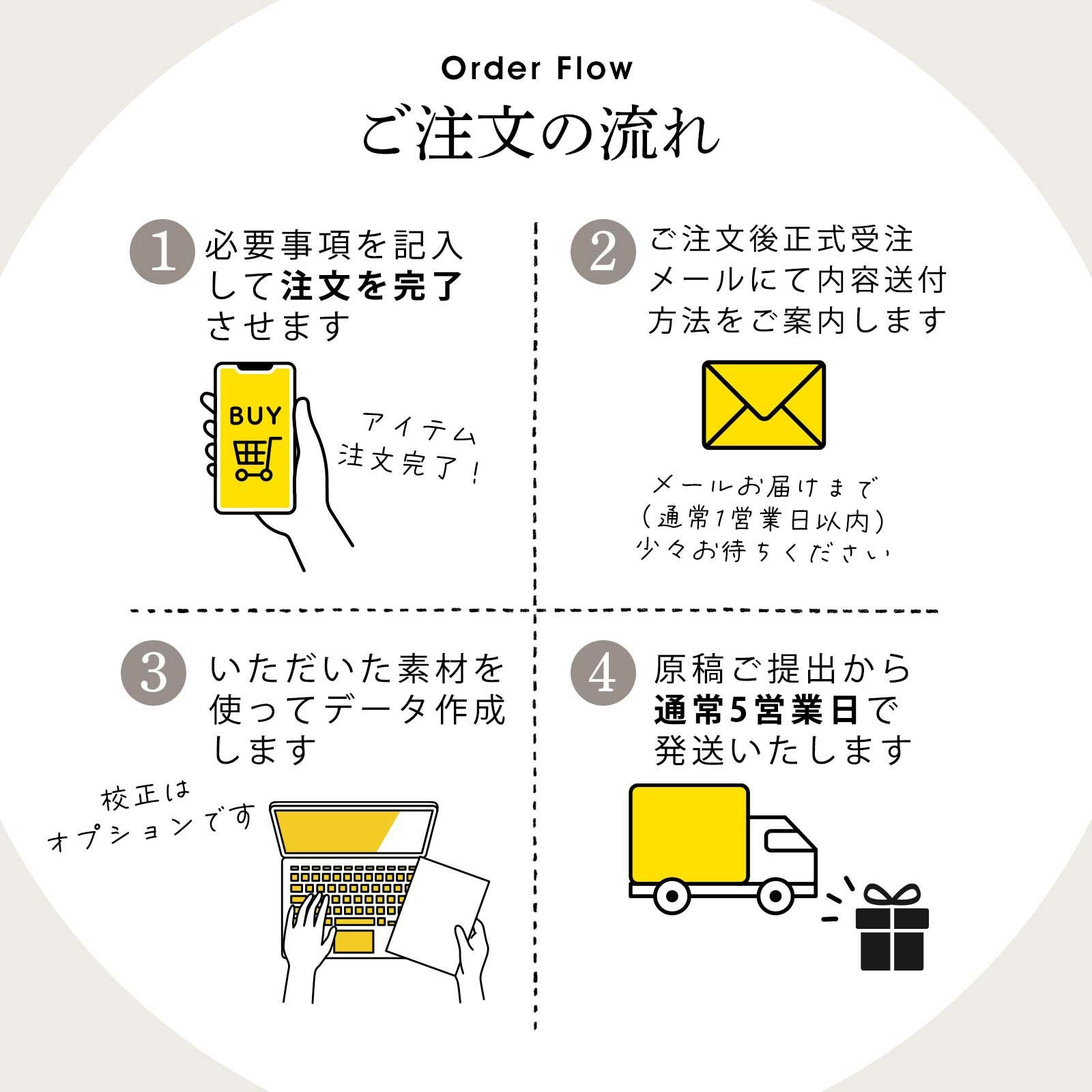 Order Flow
ご注文の流れ

1 必要事項を記入して注文を完了させます

BUY

アイテム注文完了！

2 ご注文後正式受注メールにて内容送付方法をご案内します

メールお届けまで（通常1営業日以内）少々お待ちください

3 いただいた素材を使ってデータ作成します

校正はオプションです

4 原稿ご提出から通常5営業日で発送いたします