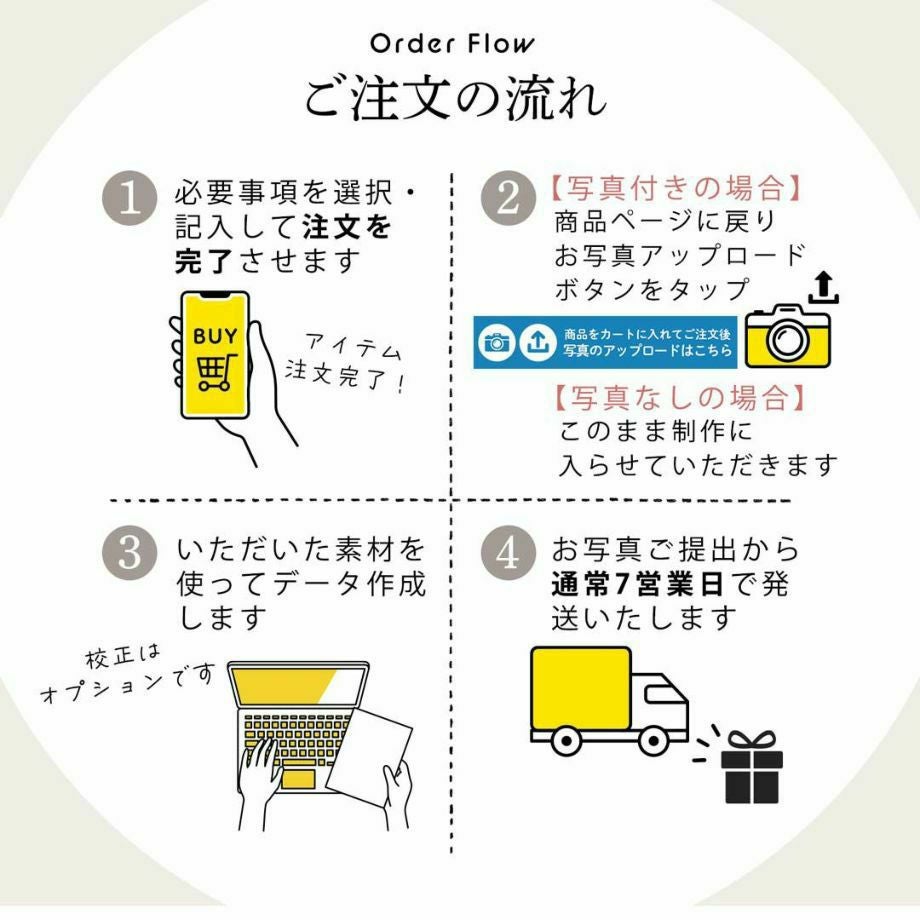 Order Flow
ご注文の流れ

1 必要事項を選択・記入して注文を完了させます

BUY

アイテム注文完了!

2 【写真付きの場合】
商品ページに戻りお写真アップロードボタンをタップ

商品をカートに入れてご注文後
写真のアップロードはこちら

【写真なしの場合】
このまま制作に入らせていただきます

3 いただいた素材を使ってデータ作成します

校正はオプションです

4 お写真ご提出から通常7営業日で発送いたします