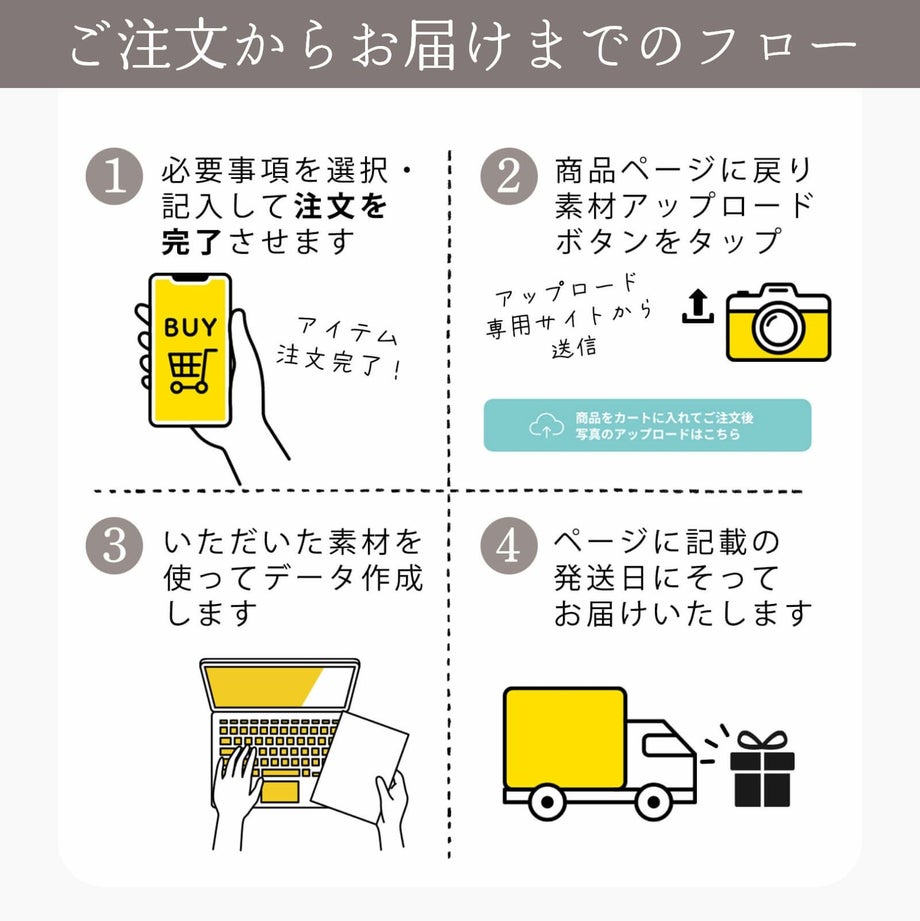 ご注文からお届けまでのフロー

1 必要事項を選択・記入して注文を完了させます

BUY

アイテム注文完了!

2 商品ページに戻り素材アップロードボタンをタップ

アップロード専用サイトから送信

商品をカートに入れてご注文後
写真のアップロードはこちら

3 いただいた素材を使ってデータ作成します

4 ページに記載の発送日にそってお届けいたします