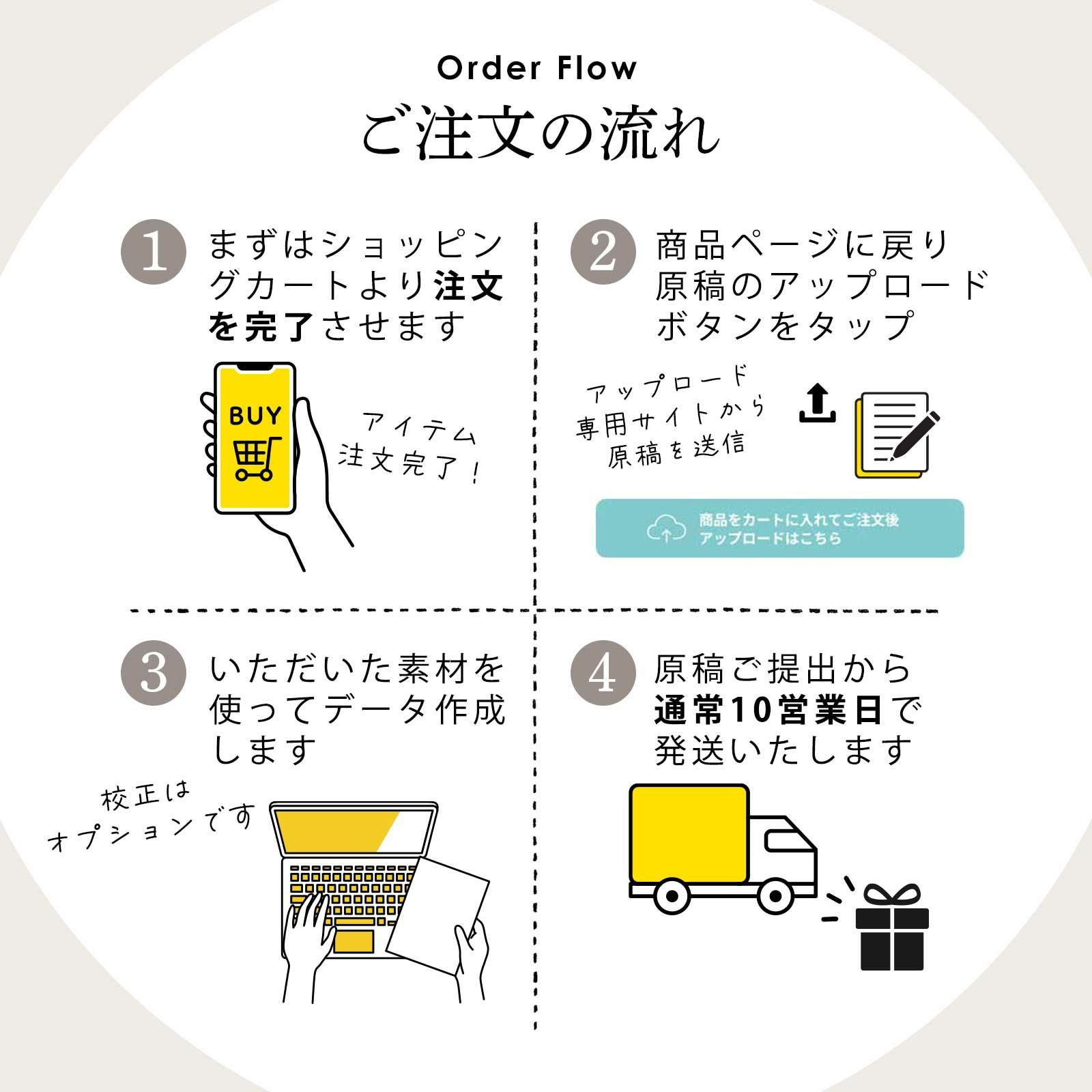 Order Flow
ご注文の流れ

1 まずはショッピングカートより注文を完了させます

BUY

アイテム注文完了!

2 商品ページに戻り原稿のアップロードボタンをタップ

アップロード専用サイトから原稿を送信

商品をカートに入れてご注文後アップロードはこちら

3 いただいた素材を使ってデータ作成します

校正はオプションです

4 原稿ご提出から通常10営業日で発送いたします