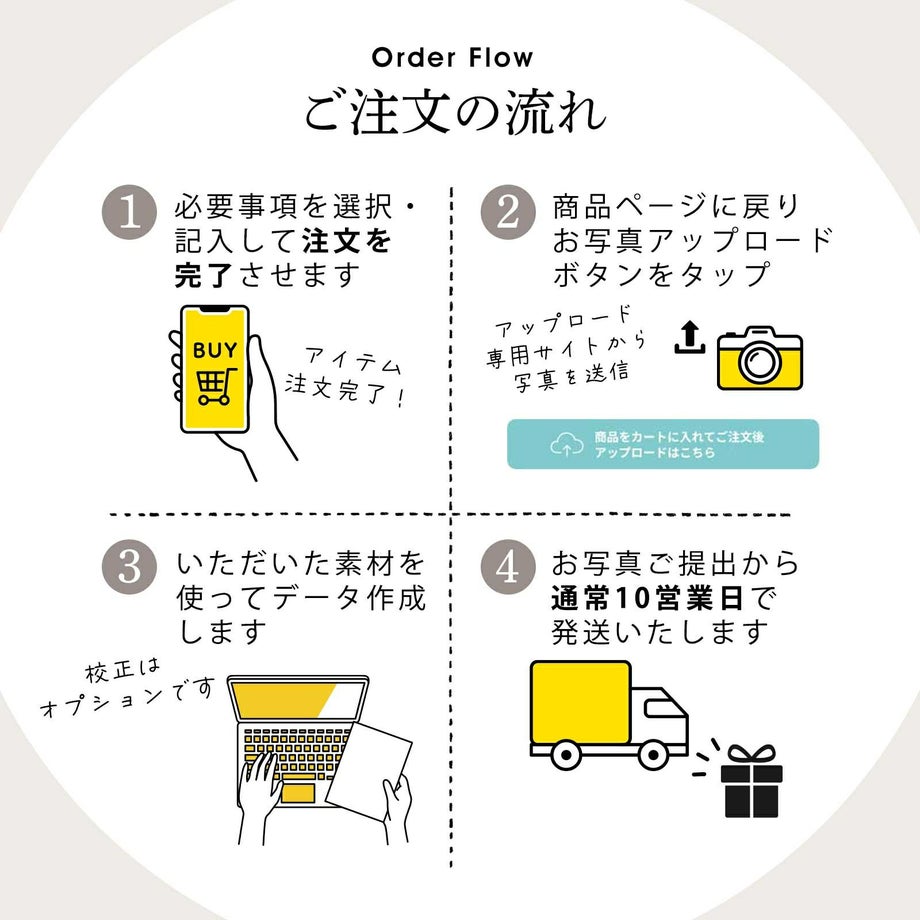 Order Flow
ご注文の流れ

1 必要事項を選択・記入して注文を完了させます

BUY

アイテム注文完了!

2 商品ページに戻りお写真アップロードボタンをタップ

アップロード専用サイトから写真を送信

商品をカートに入れてご注文後アップロードはこちら

3 いただいた素材を使ってデータ作成します

校正はオプションです

4 お写真ご提出から通常10営業日で発送いたします