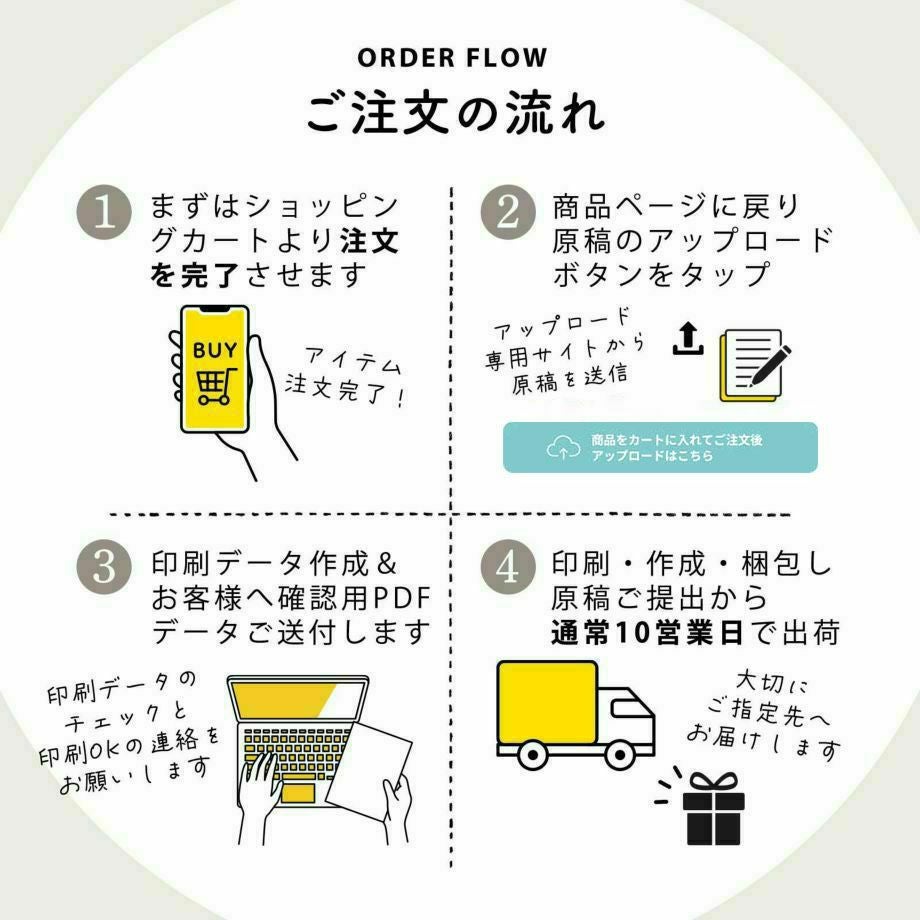 ORDER FLOW

ご注文の流れ

1 まずはショッピングカートより注文を完了させます

BUY

アイテム注文完了!

2 商品ページに戻り原稿のアップロードボタンをタップ

アップロード専用サイトから原稿を送信

商品をカートに入れてご注文後アップロードはこちら

3 印刷データ作成&お客様へ確認用PDFデータご送付します

印刷データのチェックと印刷OKの連絡をお願いします

4 印刷・作成・梱包し原稿ご提出から通常10営業日で出荷

大切にご指定先へお届けします