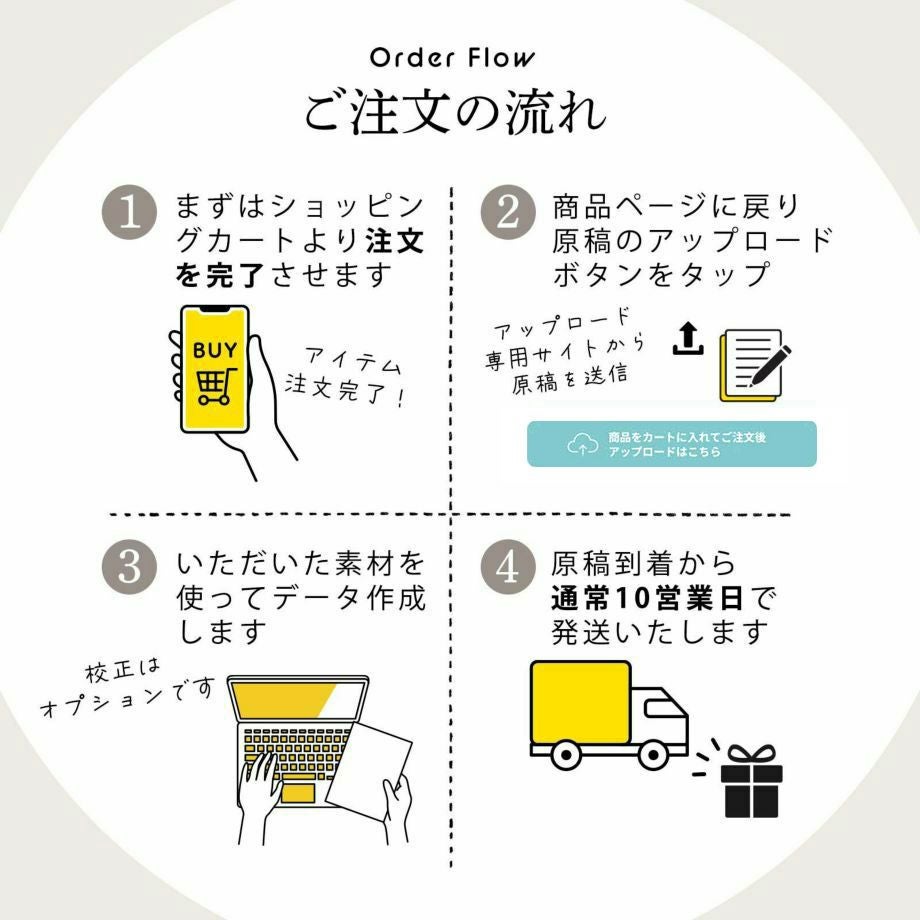 Order Flow
ご注文の流れ

1 まずはショッピングカートより注文を完了させます

BUY

アイテム注文完了！

2 商品ページに戻り原稿のアップロードボタンをタップ

アップロード専用サイトから原稿を送信

商品をカートに入れてご注文後アップロードはこちら

3 いただいた素材を使ってデータ作成します

校正はオプションです

4 原稿到着から通常10営業日で発送いたします